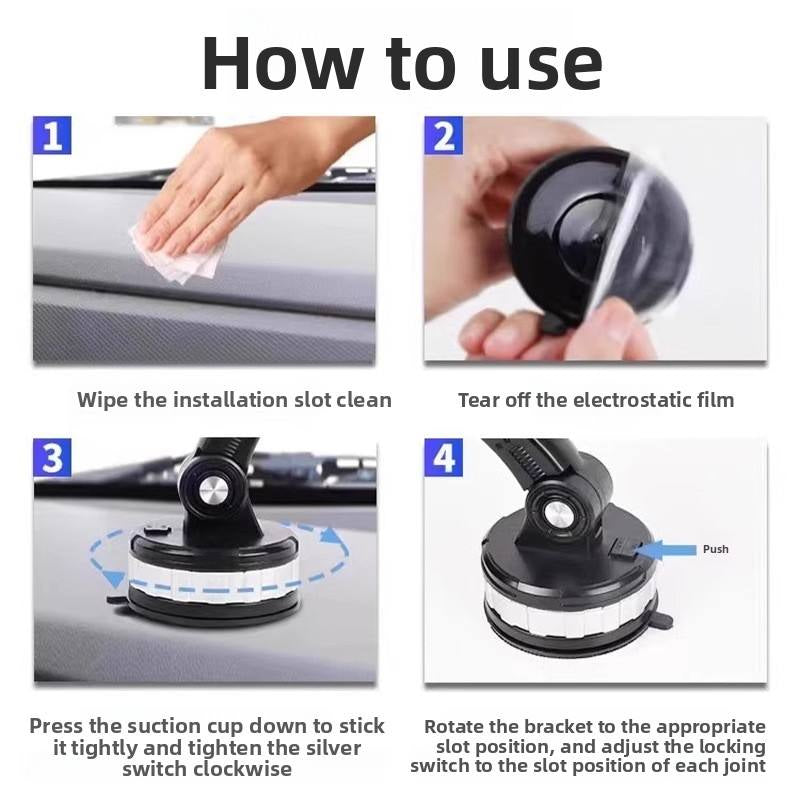 How to use

1

Wipe the installation slot clean

2

Tear off the electrostatic film

3

Press the suction cup down to stick it tightly and tighten the silver switch clockwise

4

Push

Rotate the bracket to the appropriate slot position, and adjust the locking switch to the slot position of each joint